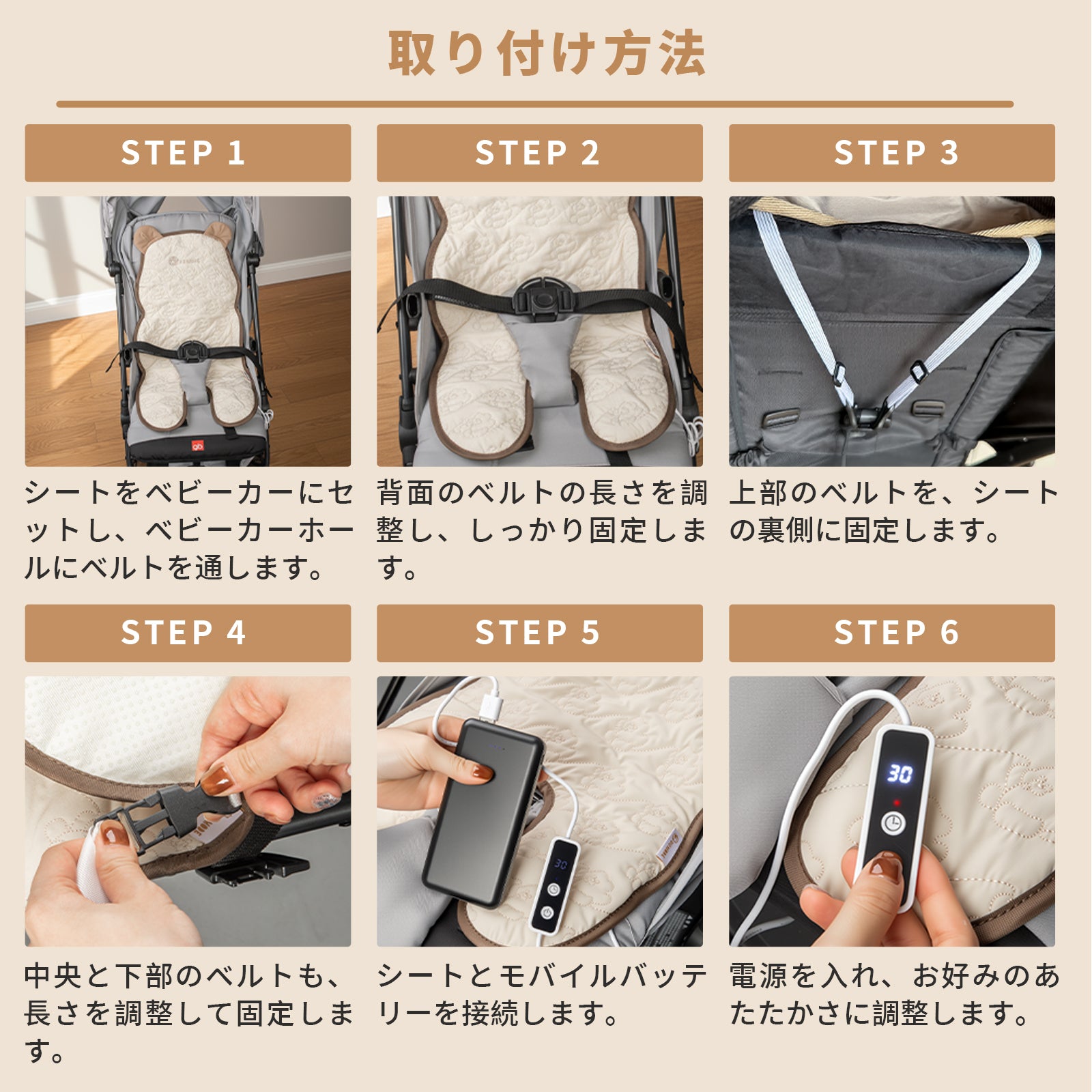 取り付け方法

STEP 1

シートをベビーカーにセットし、ベビーカーホールにベルトを通します。

STEP 2

背面のベルトの長さを調整し、しっかり固定します。

STEP 3

上部のベルトを、シートの裏側に固定します。

STEP 4

中央と下部のベルトも、長さを調整して固定します。

STEP 5

30

シートとモバイルバッテリーを接続します。

STEP 6

30

電源を入れ、お好みのあたたかさに調整します。