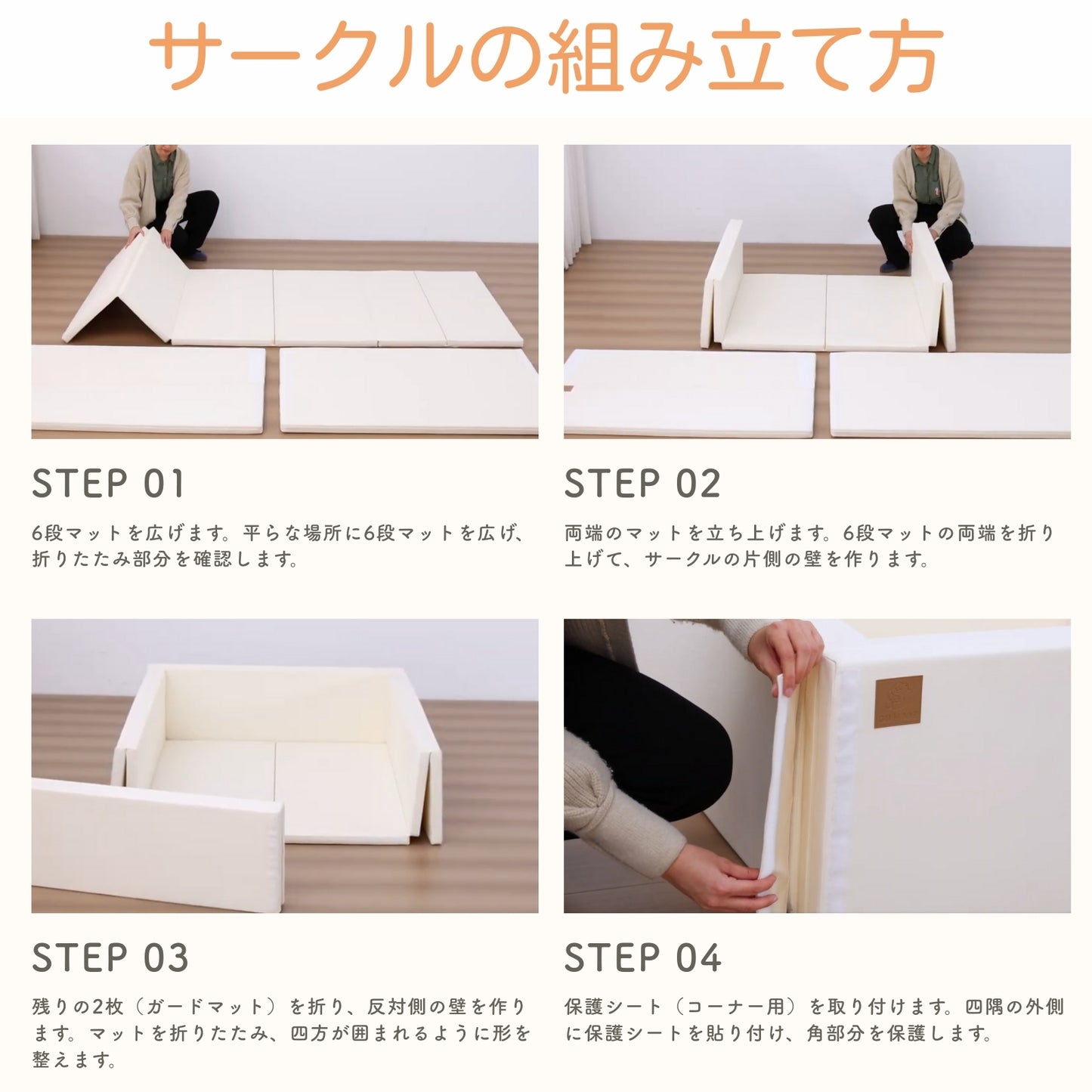 サークルの組み立て方

STEP 01

6段マットを広げます。平らな場所に6段マットを広げ、折りたたみ部分を確認します。

STEP 02

両端のマットを立ち上げます。6段マットの両端を折り上げて、サークルの片側の壁を作ります。

STEP 03

残りの2枚（ガードマット）を折り、反対側の壁を作ります。マットを折りたたみ、四方が囲まれるように形を整えます。

STEP 04

保護シート（コーナー用）を取り付けます。四隅の外側に保護シートを貼り付け、角部分を保護します。