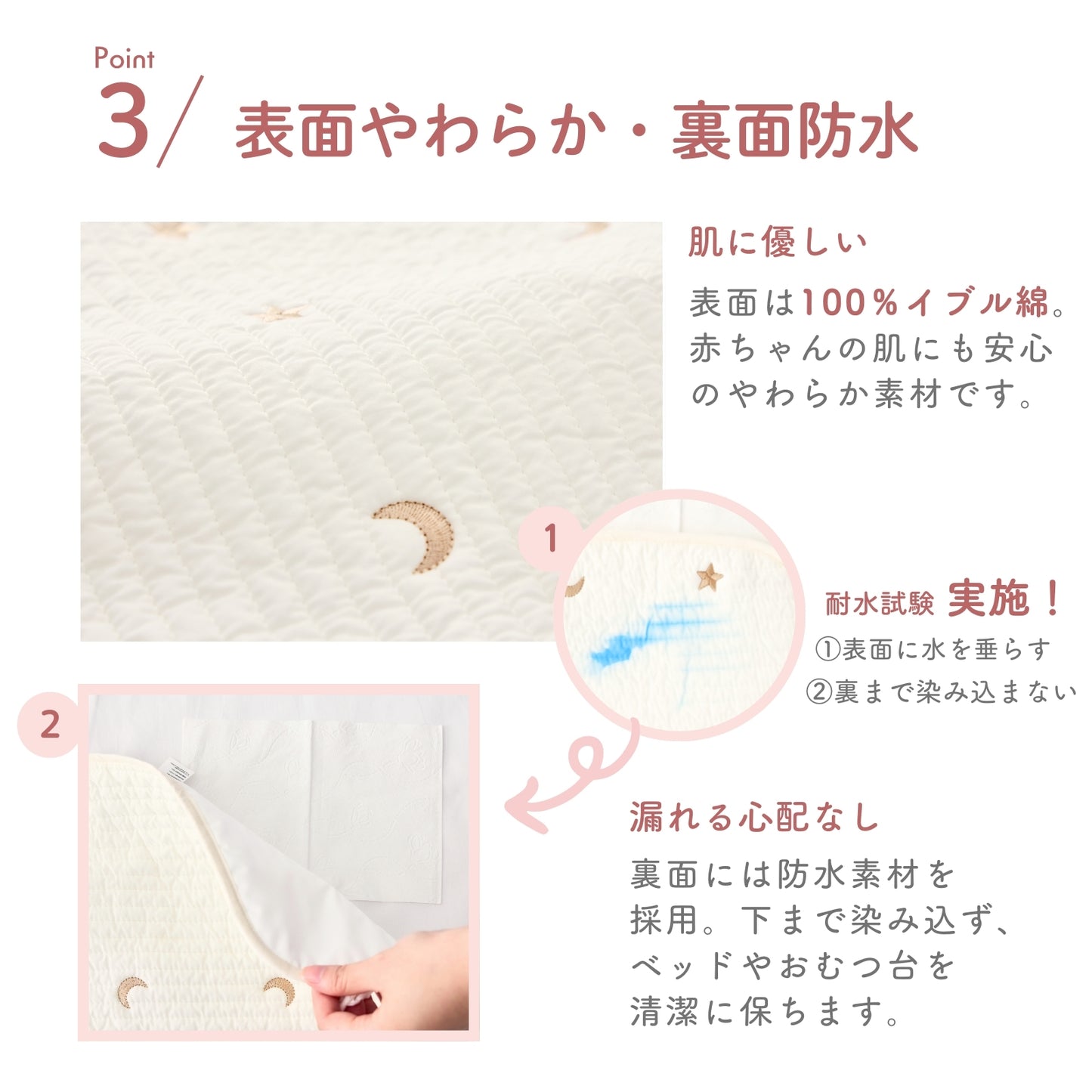 Point
3/ 表面やわらか・裏面防水

肌に優しい

表面は100％イブル綿。赤ちゃんの肌にも安心のやわらか素材です。

1

耐水試験 実施！
①表面に水を垂らす
②裏まで染み込まない

2

漏れる心配なし

裏面には防水素材を採用。下まで染み込ず、ベッドやおむつ台を清潔に保ちます。