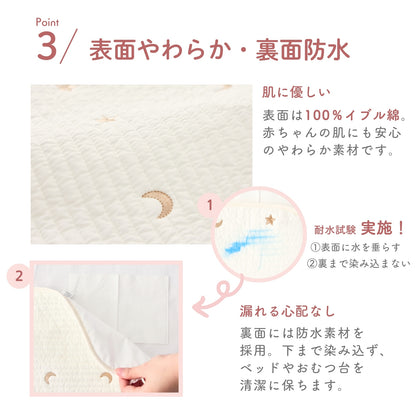 Point
3/ 表面やわらか・裏面防水

肌に優しい

表面は100%イブル綿。赤ちゃんの肌にも安心のやわらか素材です。

1

耐水試験 実施！
①表面に水を垂らす
②裏まで染み込まない

2

漏れる心配なし

裏面には防水素材を採用。下まで染み込ず、ベッドやおむつ台を清潔に保ちます。