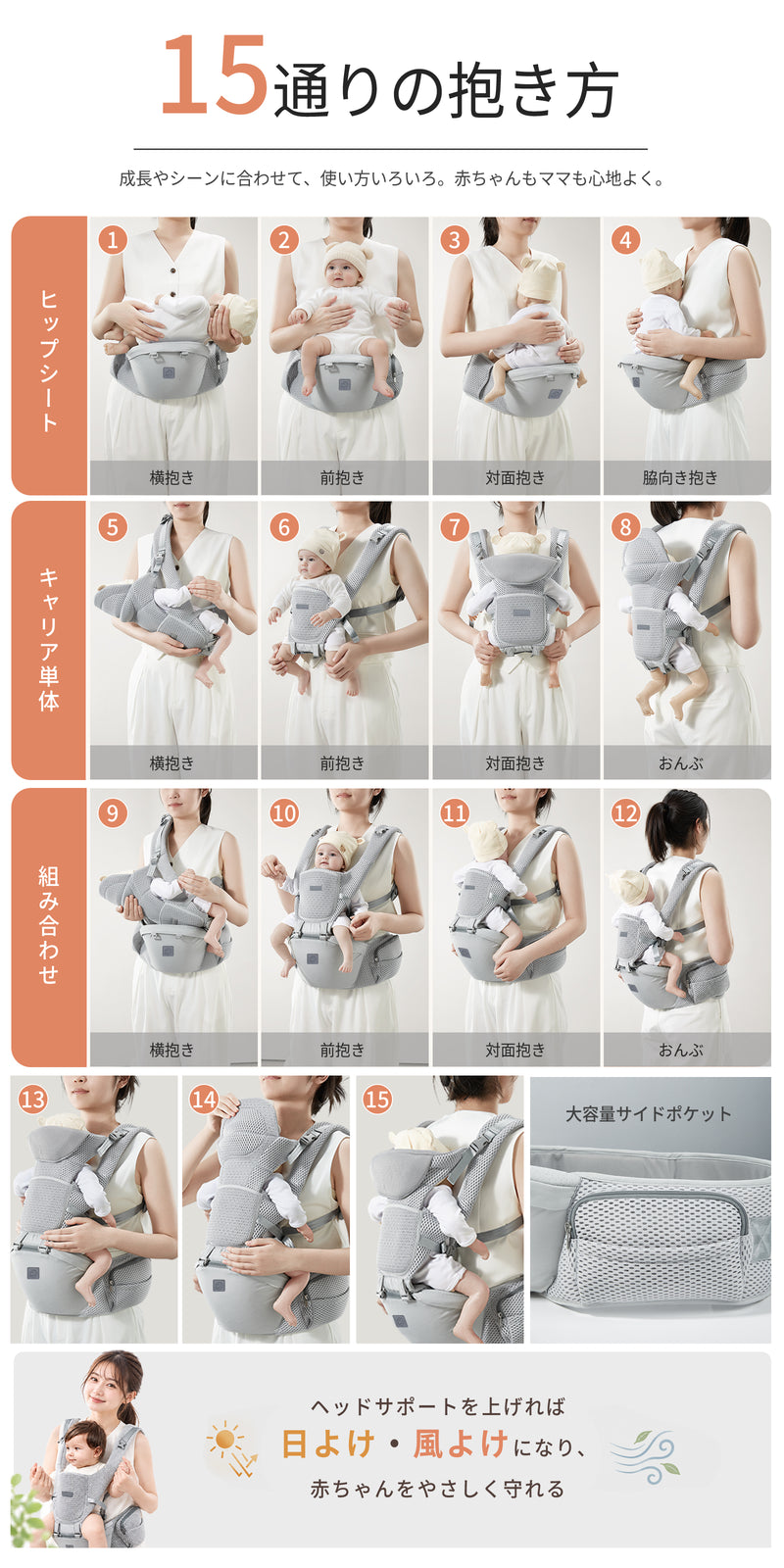 15通りの抱き方

成長やシーンに合わせて、使い方いろいろ。赤ちゃんもママも心地よく。

ヒップシート

1 横抱き
2 前抱き
3 対面抱き
4 脇向き抱き

キャリア単体

5 横抱き
6 前抱き
7 対面抱き
8 おんぶ

組み合わせ

9 横抱き
10 前抱き
11 対面抱き
12 おんぶ

13
14
15

大容量サイドポケット

ヘッドサポートを上げれば
日よけ・風よけになり、
赤ちゃんをやさしく守れる