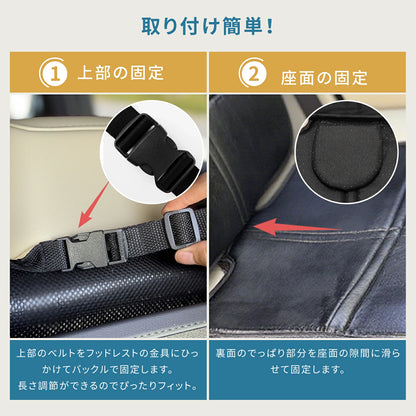 取り付け簡単！

1 上部の固定

上部のベルトをフッドレストの金具にひっかけてバックルで固定します。
長さ調節ができるのでぴったりフィット。

2 座面の固定

裏面のでっぱり部分を座面の隙間に滑らせて固定します。