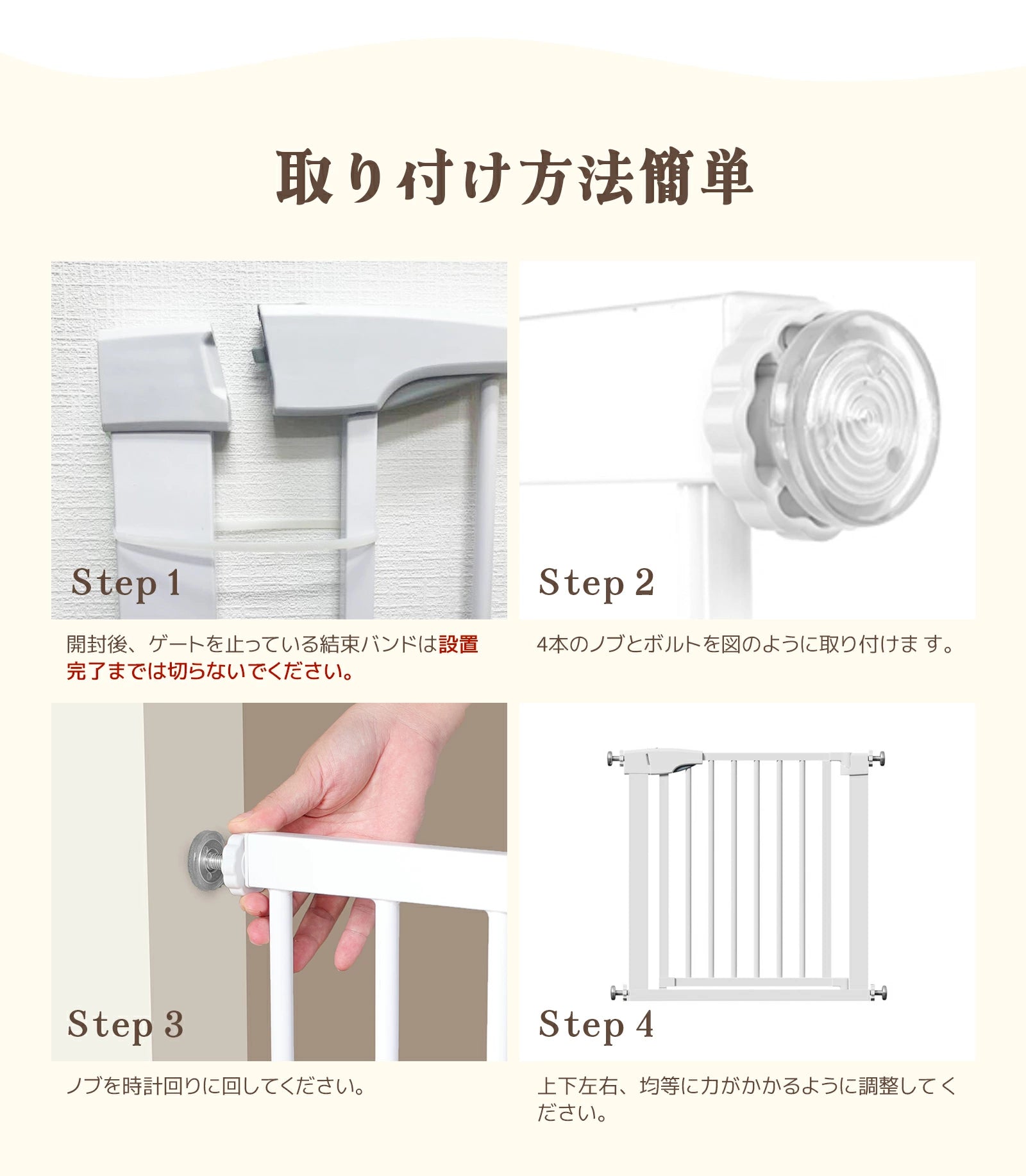 取り付け方法簡単

Step 1

開封後、ゲートを止っている結束バンドは設置完了までは切らないでください。

Step 2

4本のノブとボルトを図のように取り付けま す。

Step 3

ノブを時計回りに回してください。

Step 4

上下左右、均等に力がかかるように調整してください。