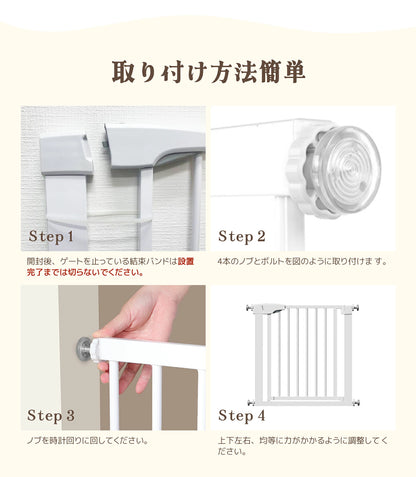 取り付け方法簡単

Step 1

開封後、ゲートを止っている結束バンドは設置完了までは切らないでください。

Step 2

4本のノブとボルトを図のように取り付けま す。

Step 3

ノブを時計回りに回してください。

Step 4

上下左右、均等に力がかかるように調整してください。